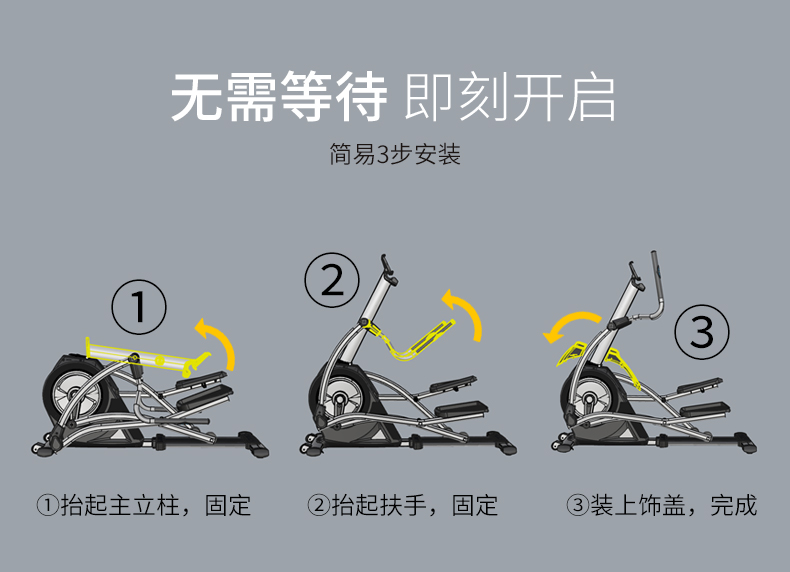 无需等待 即刻开启

简易3步安装

①

②

③

①抬起主立柱，固定

②抬起扶手，固定

③装上饰盖，完成